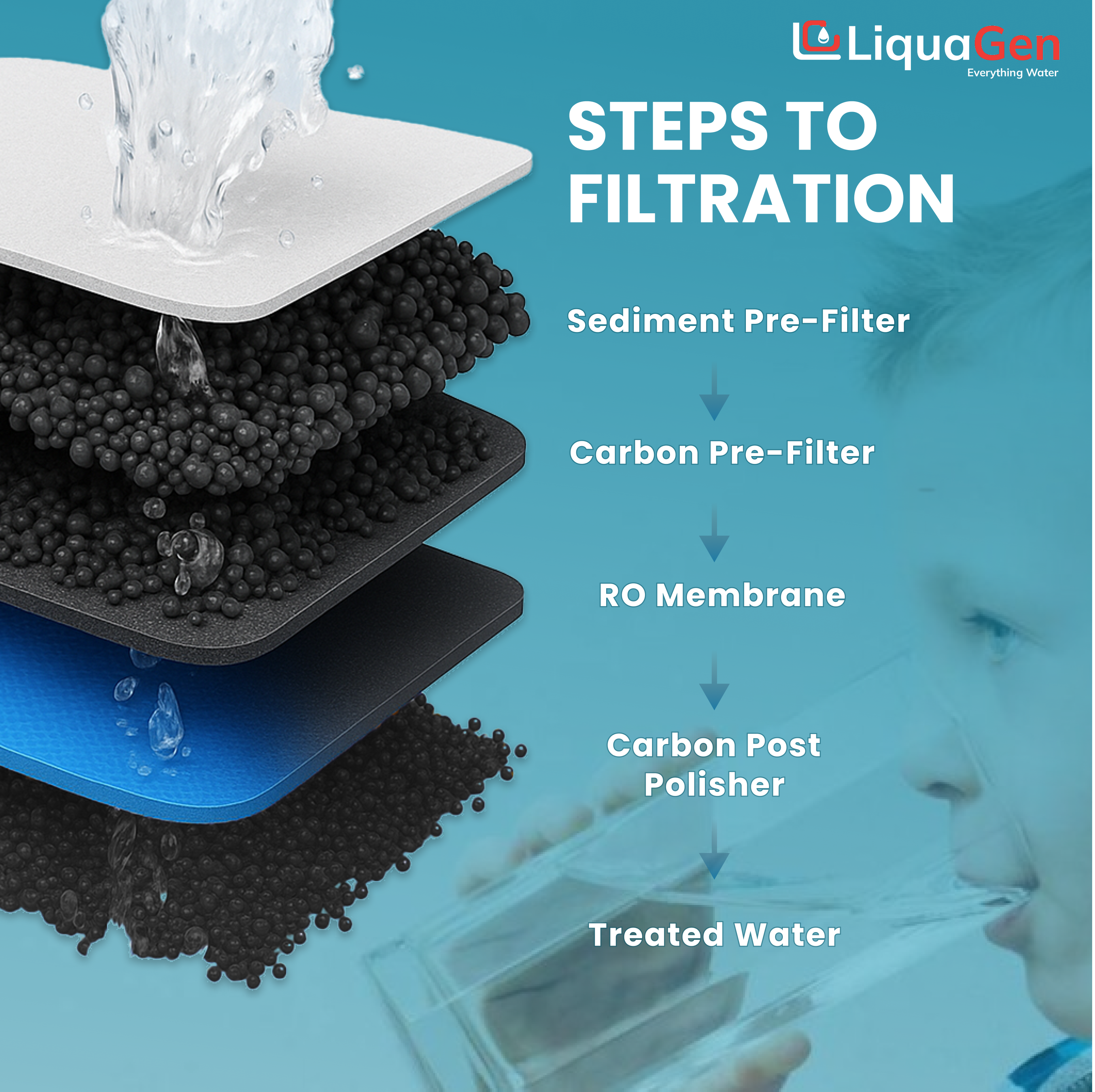 LiquaGen
Everything Water

STEPS TO FILTRATION

Sediment Pre-Filter

Carbon Pre-Filter

RO Membrane

Carbon Post Polisher

Treated Water