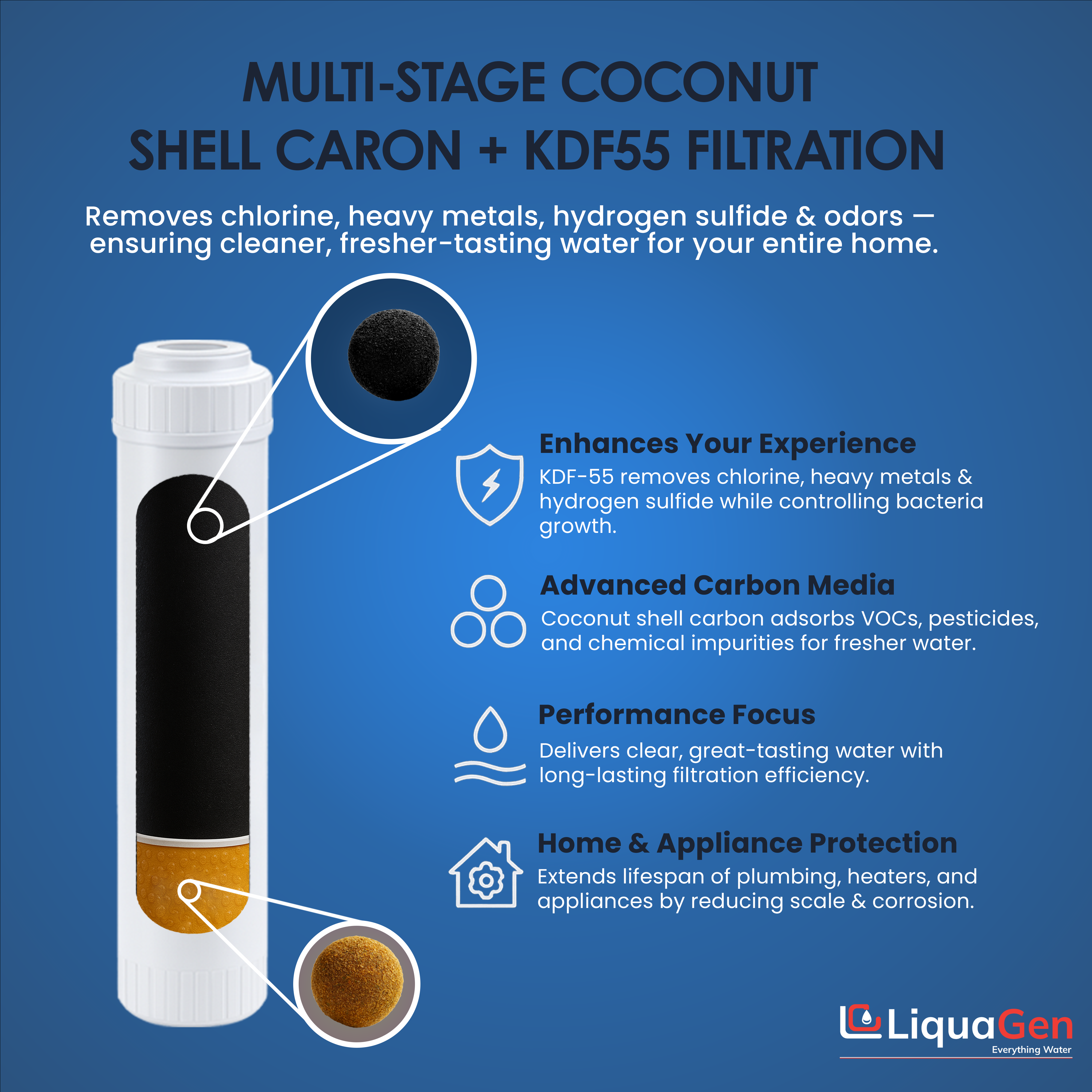 MULTI-STAGE COCONUT SHELL CARON + KDF55 FILTRATION

Removes chlorine, heavy metals, hydrogen sulfide & odors — ensuring cleaner, fresher-tasting water for your entire home.

Enhances Your Experience
KDF-55 removes chlorine, heavy metals & hydrogen sulfide while controlling bacteria growth.

Advanced Carbon Media
Coconut shell carbon adsorbs VOCs, pesticides, and chemical impurities for fresher water.

Performance Focus
Delivers clear, great-tasting water with long-lasting filtration efficiency.

Home & Appliance Protection
Extends lifespan of plumbing, heaters, and appliances by reducing scale & corrosion.

LiquaGen
Everything Water