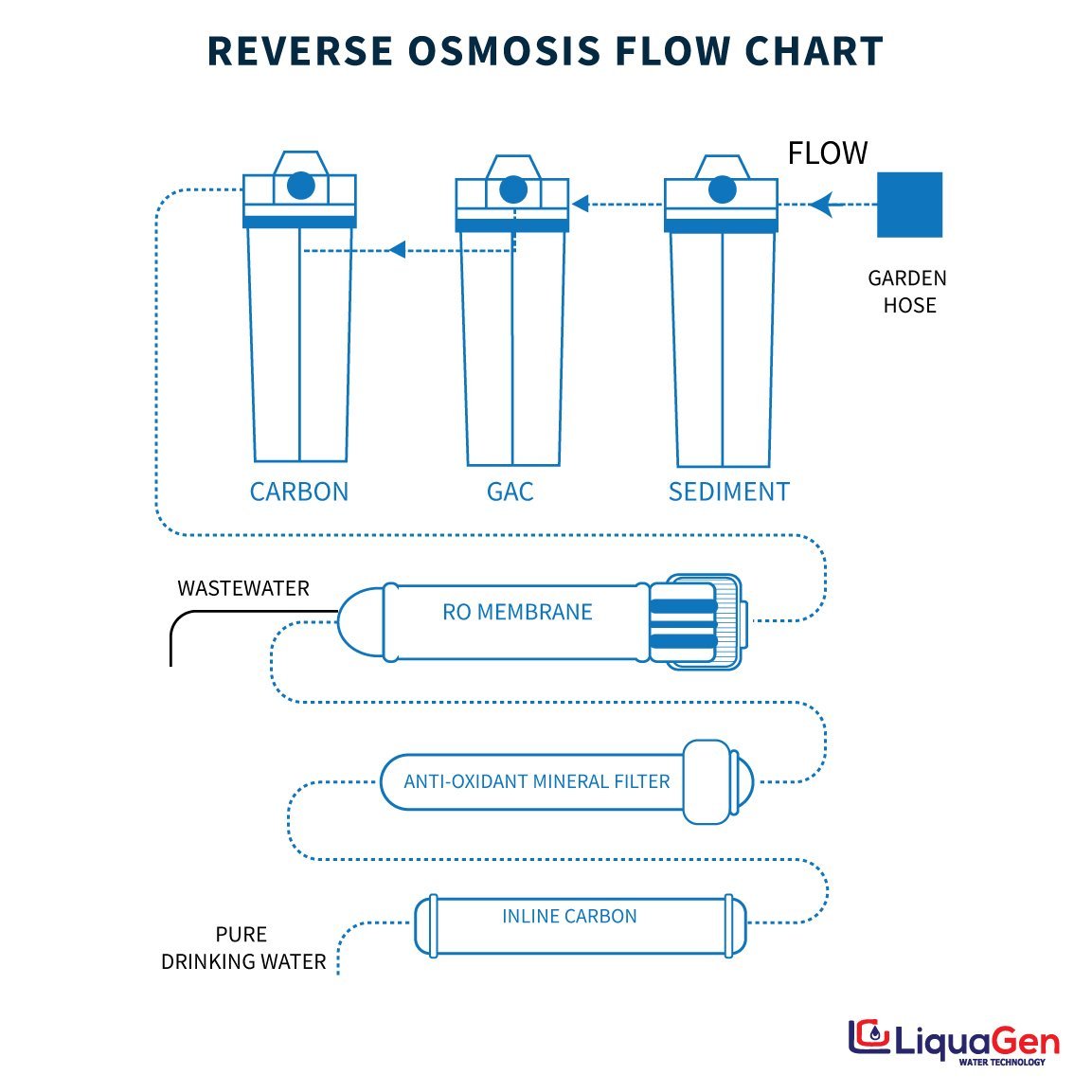 REVERSE OSMOSIS FLOW CHART

FLOW

GARDEN HOSE

CARBON

GAC

SEDIMENT

WASTEWATER

RO MEMBRANE

ANTI-OXIDANT MINERAL FILTER

INLINE CARBON

PURE DRINKING WATER

LiquaGen
WATER TECHNOLOGY