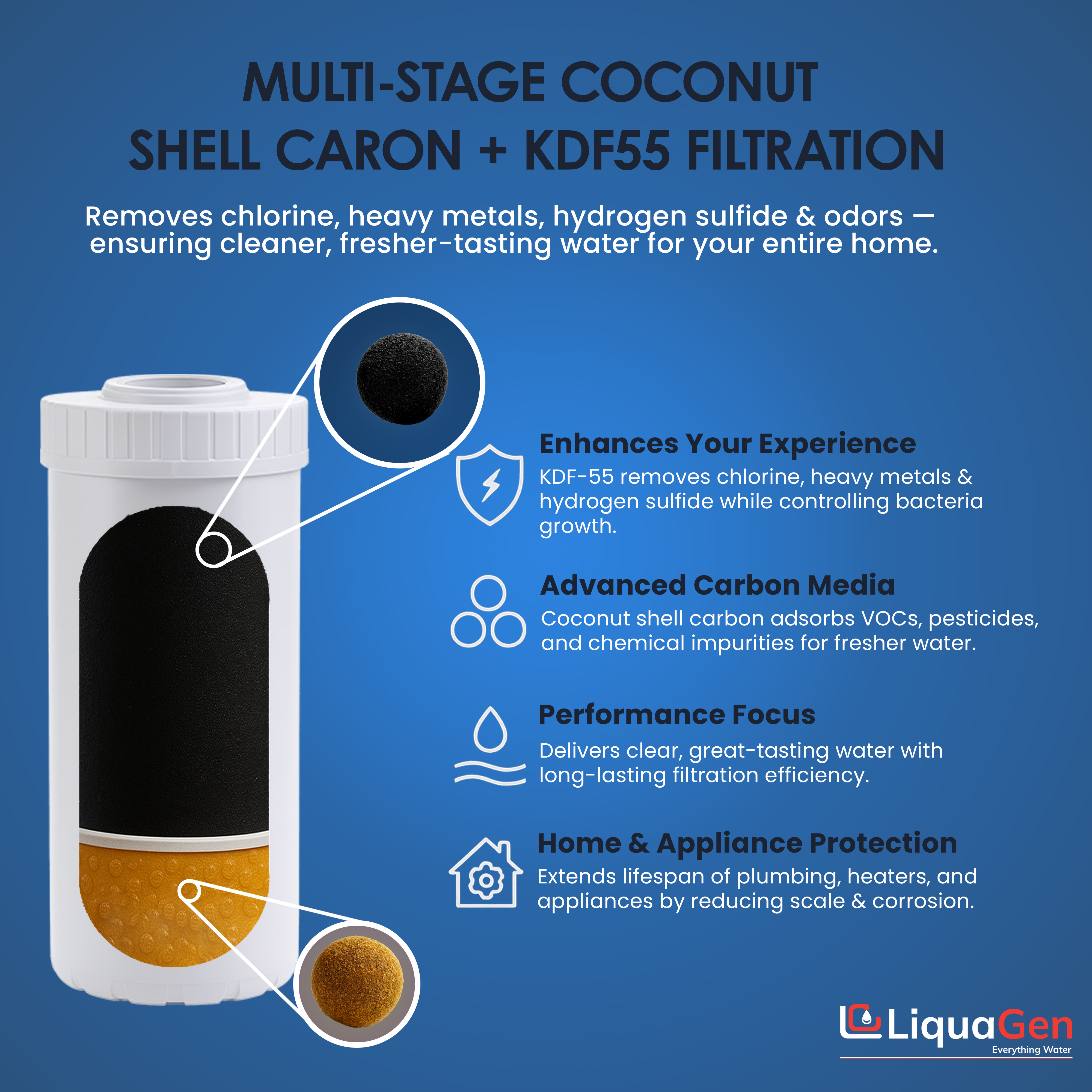 MULTI-STAGE COCONUT SHELL CARON + KDF55 FILTRATION

Removes chlorine, heavy metals, hydrogen sulfide & odors — ensuring cleaner, fresher-tasting water for your entire home.

Enhances Your Experience
KDF-55 removes chlorine, heavy metals & hydrogen sulfide while controlling bacteria growth.

Advanced Carbon Media
Coconut shell carbon adsorbs VOCs, pesticides, and chemical impurities for fresher water.

Performance Focus
Delivers clear, great-tasting water with long-lasting filtration efficiency.

Home & Appliance Protection
Extends lifespan of plumbing, heaters, and appliances by reducing scale & corrosion.

LiquaGen
Everything Water