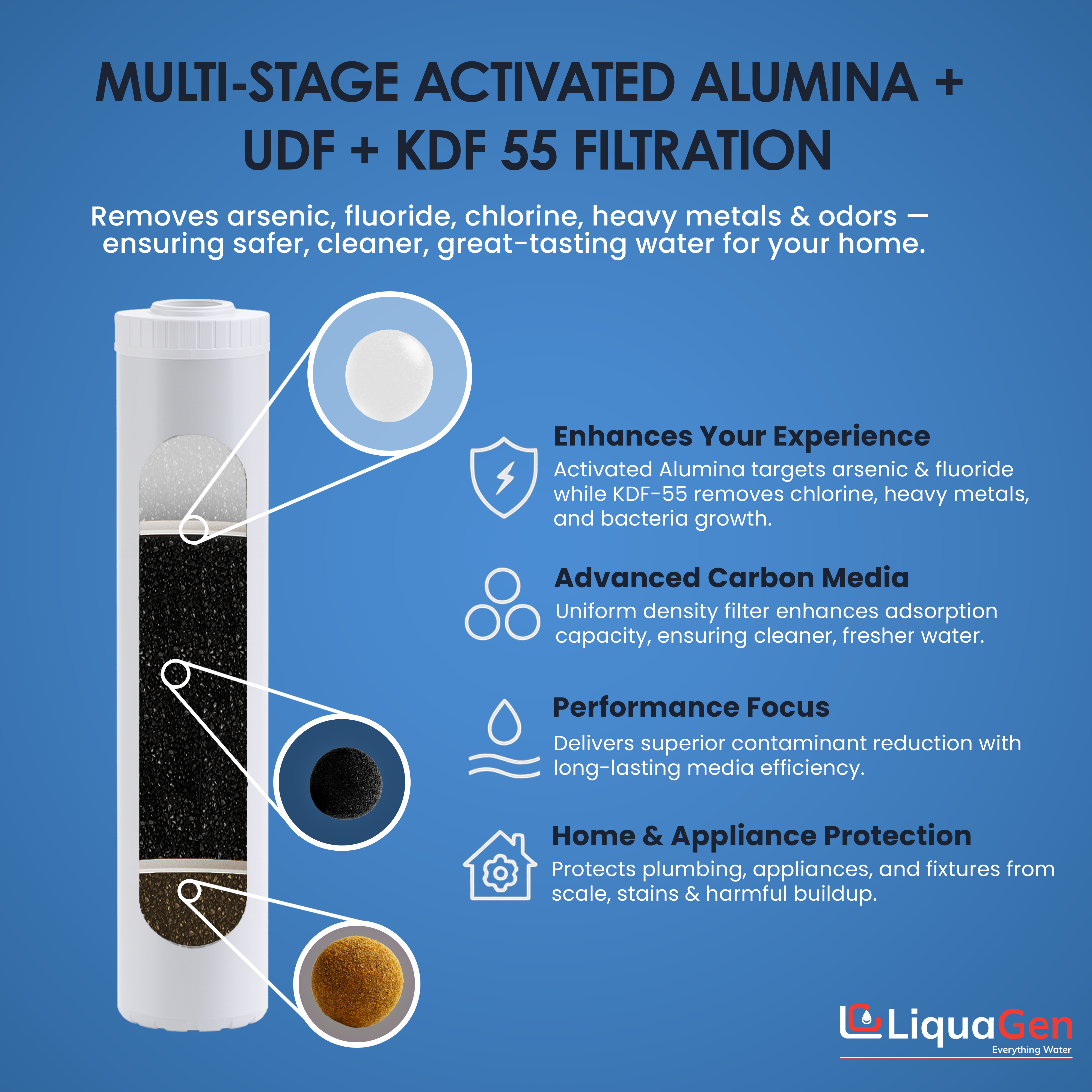 MULTI-STAGE ACTIVATED ALUMINA + UDF + KDF 55 FILTRATION

Removes arsenic, fluoride, chlorine, heavy metals & odors — ensuring safer, cleaner, great-tasting water for your home.

Enhances Your Experience
Activated Alumina targets arsenic & fluoride while KDF-55 removes chlorine, heavy metals, and bacteria growth.

Advanced Carbon Media
Uniform density filter enhances adsorption capacity, ensuring cleaner, fresher water.

Performance Focus
Delivers superior contaminant reduction with long-lasting media efficiency.

Home & Appliance Protection
Protects plumbing, appliances, and fixtures from scale, stains & harmful buildup.

LiquaGen
Everything Water