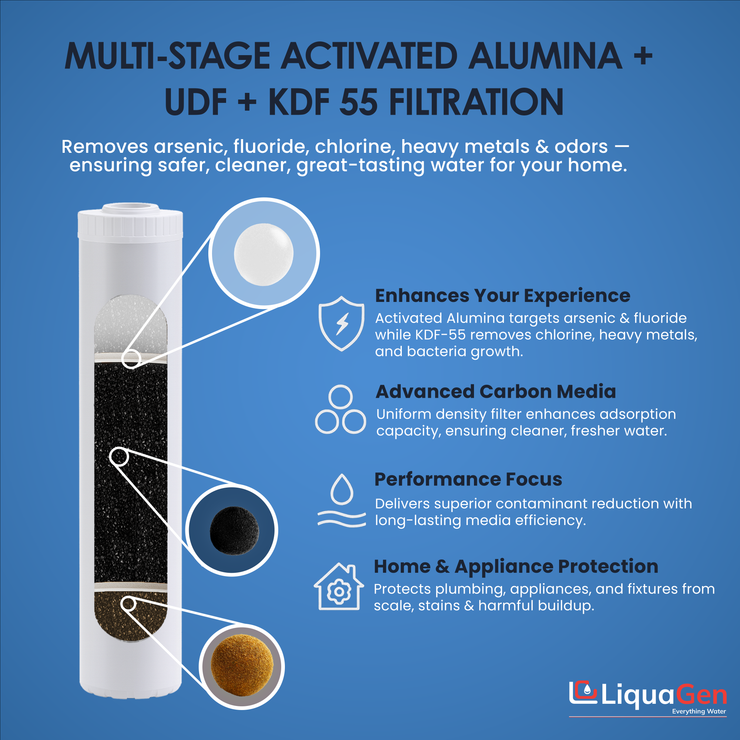 MULTI-STAGE ACTIVATED ALUMINA + UDF + KDF 55 FILTRATION

Removes arsenic, fluoride, chlorine, heavy metals & odors — ensuring safer, cleaner, great-tasting water for your home.

Enhances Your Experience
Activated Alumina targets arsenic & fluoride while KDF-55 removes chlorine, heavy metals, and bacteria growth.

Advanced Carbon Media
Uniform density filter enhances adsorption capacity, ensuring cleaner, fresher water.

Performance Focus
Delivers superior contaminant reduction with long-lasting media efficiency.

Home & Appliance Protection
Protects plumbing, appliances, and fixtures from scale, stains & harmful buildup.

LiquaGen
Everything Water