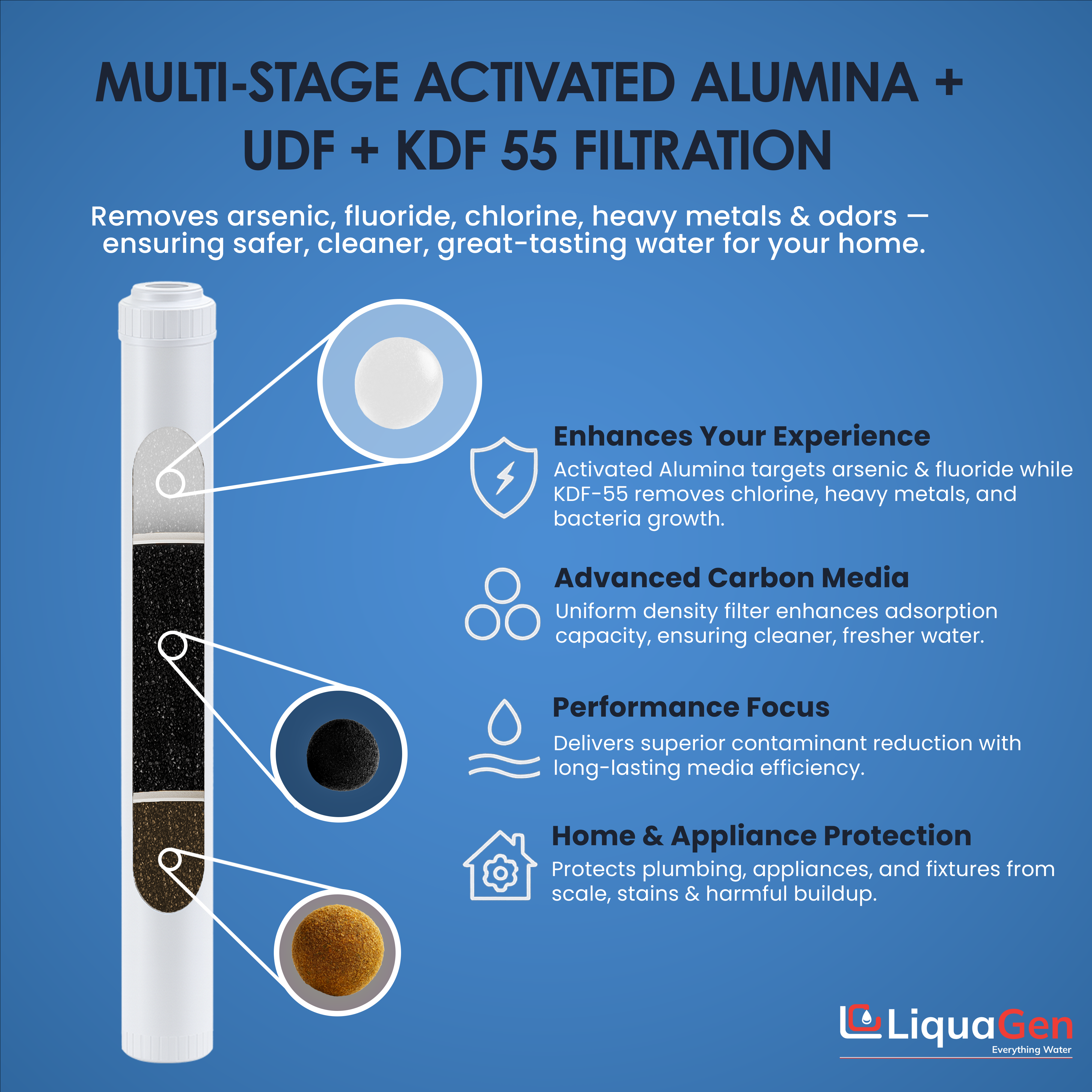 MULTI-STAGE ACTIVATED ALUMINA + UDF + KDF 55 FILTRATION

Removes arsenic, fluoride, chlorine, heavy metals & odors — ensuring safer, cleaner, great-tasting water for your home.

Enhances Your Experience
Activated Alumina targets arsenic & fluoride while KDF-55 removes chlorine, heavy metals, and bacteria growth.

Advanced Carbon Media
Uniform density filter enhances adsorption capacity, ensuring cleaner, fresher water.

Performance Focus
Delivers superior contaminant reduction with long-lasting media efficiency.

Home & Appliance Protection
Protects plumbing, appliances, and fixtures from scale, stains & harmful buildup.

LiquaGen
Everything Water