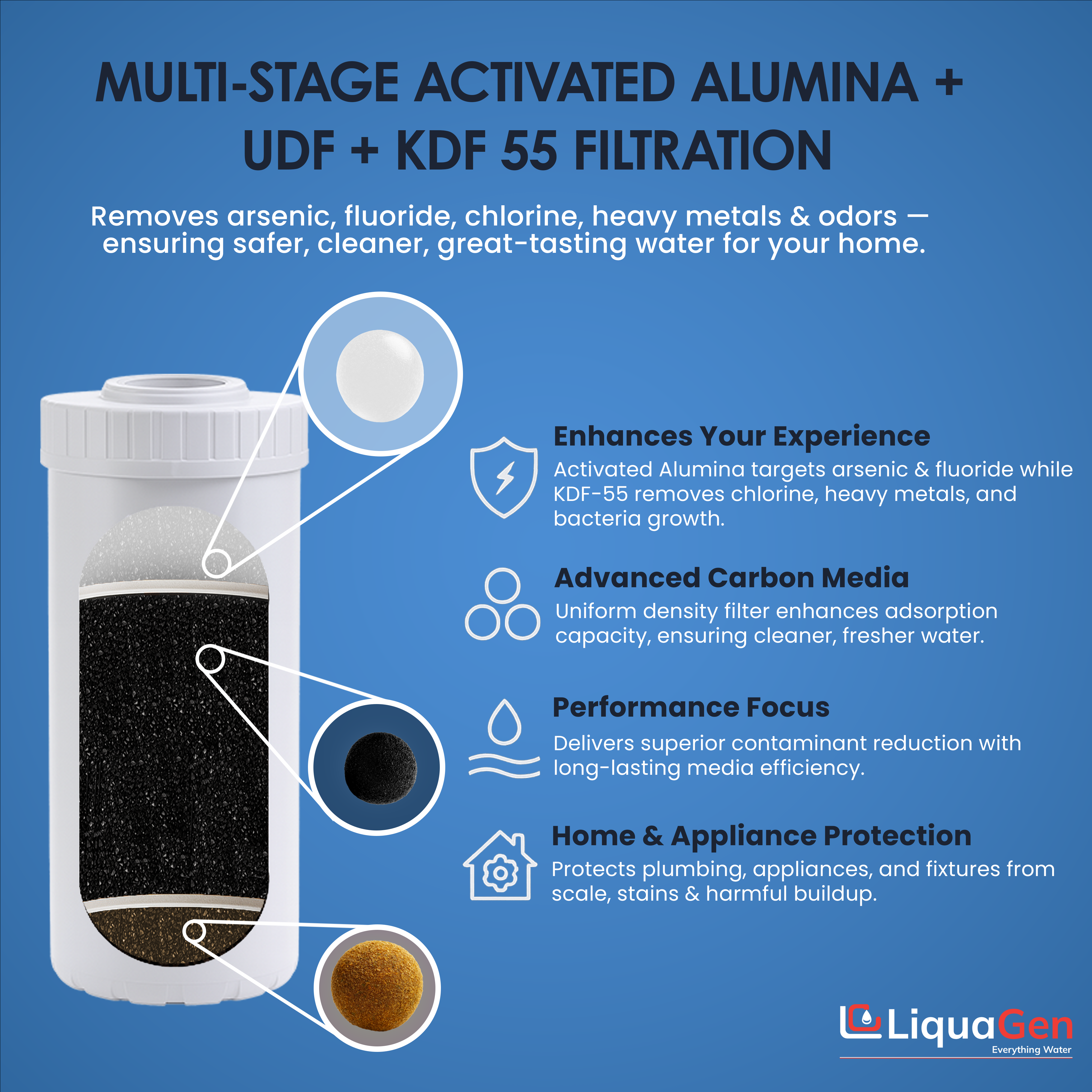 MULTI-STAGE ACTIVATED ALUMINA + UDF + KDF 55 FILTRATION

Removes arsenic, fluoride, chlorine, heavy metals & odors — ensuring safer, cleaner, great-tasting water for your home.

Enhances Your Experience
Activated Alumina targets arsenic & fluoride while KDF-55 removes chlorine, heavy metals, and bacteria growth.

Advanced Carbon Media
Uniform density filter enhances adsorption capacity, ensuring cleaner, fresher water.

Performance Focus
Delivers superior contaminant reduction with long-lasting media efficiency.

Home & Appliance Protection
Protects plumbing, appliances, and fixtures from scale, stains & harmful buildup.

LiquaGen
Everything Water