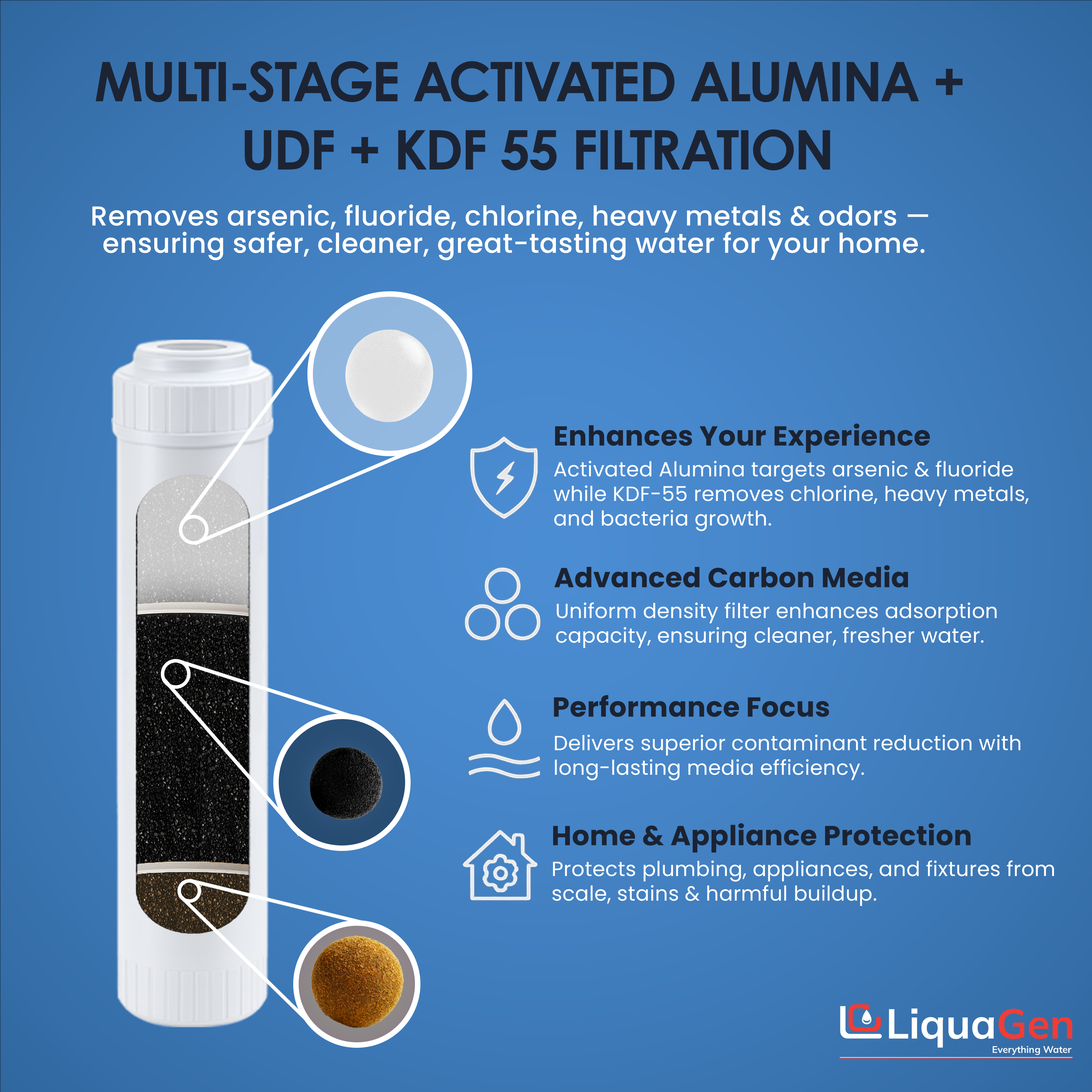 MULTI-STAGE ACTIVATED ALUMINA + UDF + KDF 55 FILTRATION

Removes arsenic, fluoride, chlorine, heavy metals & odors — ensuring safer, cleaner, great-tasting water for your home.

Enhances Your Experience
Activated Alumina targets arsenic & fluoride while KDF-55 removes chlorine, heavy metals, and bacteria growth.

Advanced Carbon Media
Uniform density filter enhances adsorption capacity, ensuring cleaner, fresher water.

Performance Focus
Delivers superior contaminant reduction with long-lasting media efficiency.

Home & Appliance Protection
Protects plumbing, appliances, and fixtures from scale, stains & harmful buildup.

LiquaGen
Everything Water