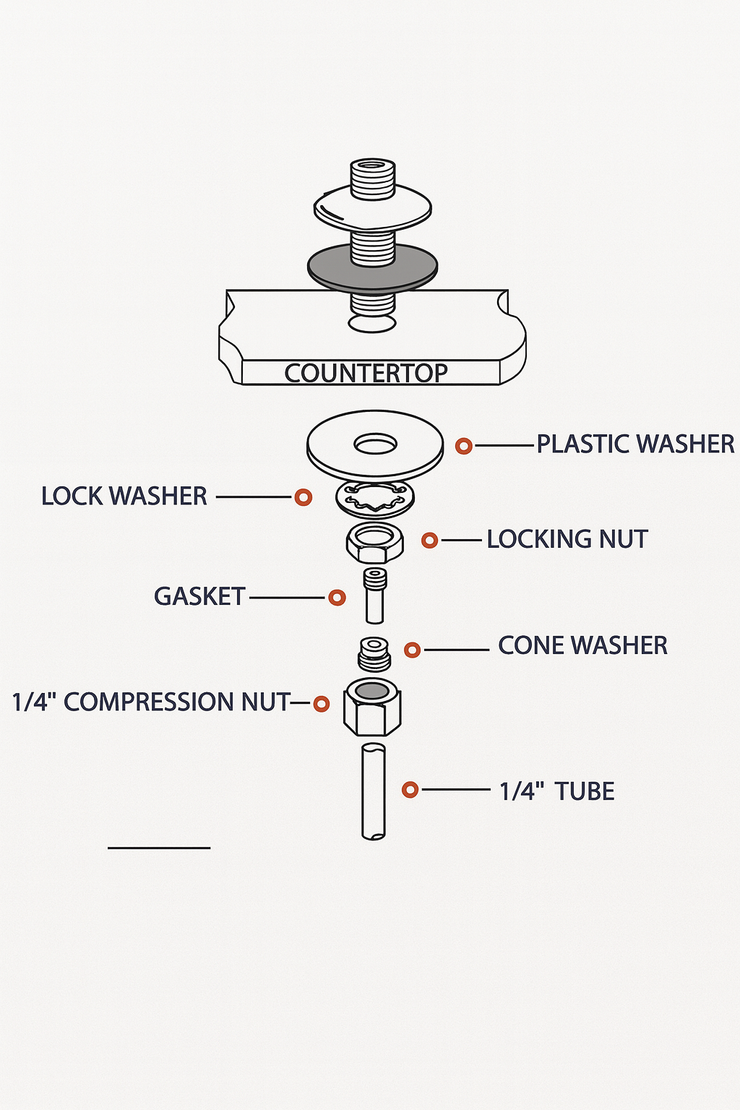 COUNTERTOP

PLASTIC WASHER

LOCK WASHER

LOCKING NUT

GASKET

CONE WASHER

1/4" COMPRESSION NUT

1/4" TUBE